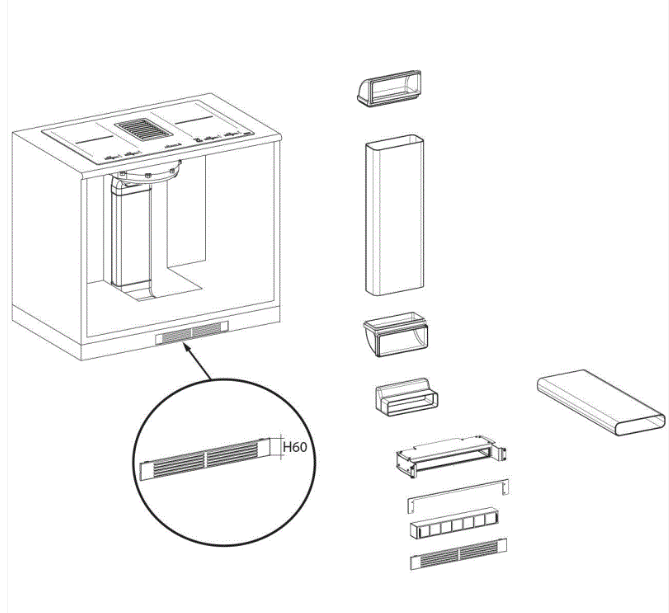 H60